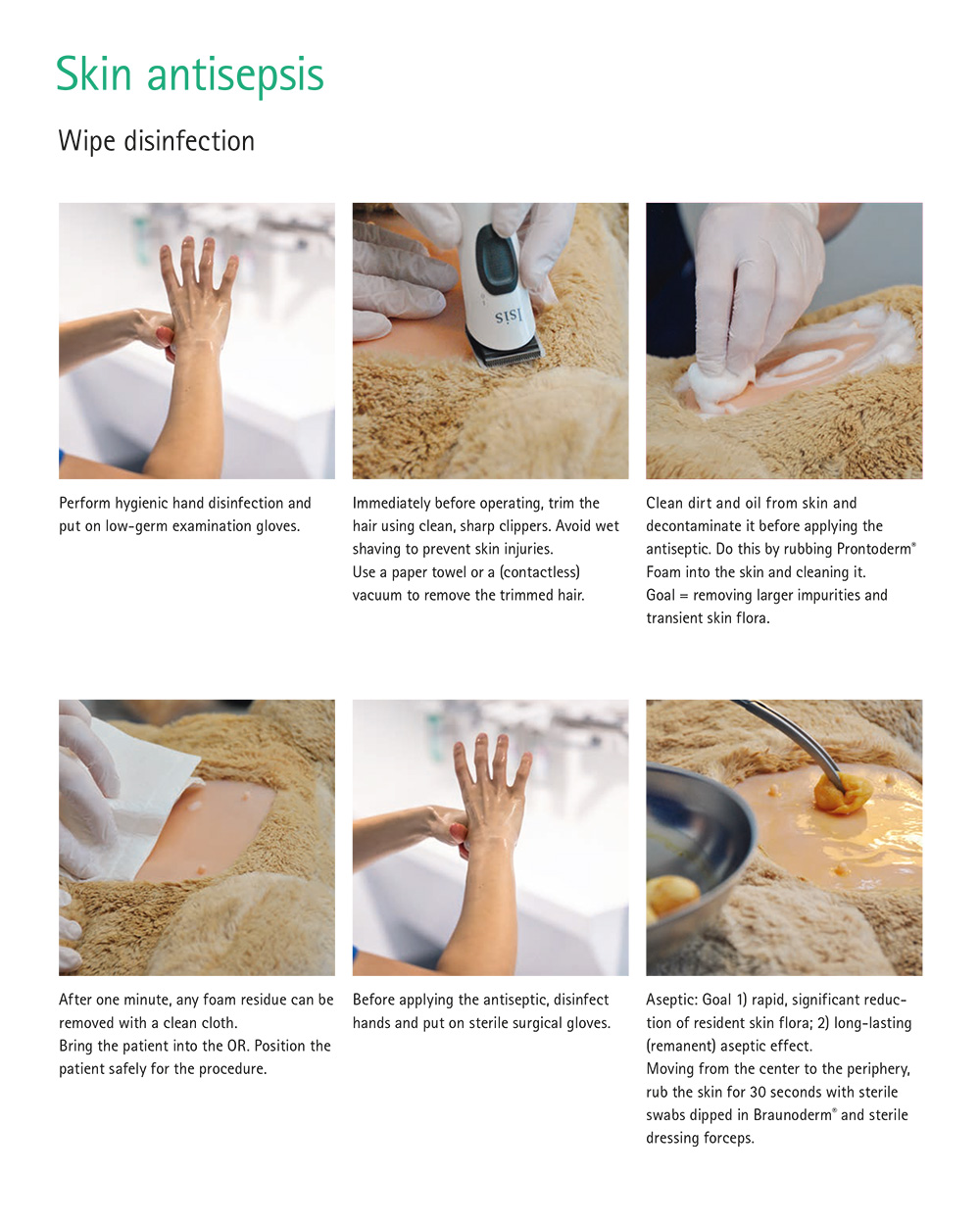 Skin antisepsis

Wipe disinfection

isis

Perform hygienic hand disinfection and put on low-germ examination gloves.

Immediately before operating, trim the hair using clean, sharp clippers. Avoid wet shaving to prevent skin injuries.
Use a paper towel or a (contactless) vacuum to remove the trimmed hair.

Clean dirt and oil from skin and decontaminate it before applying the antiseptic. Do this by rubbing Prontoderm® Foam into the skin and cleaning it.
Goal = removing larger impurities and transient skin flora.

After one minute, any foam residue can be removed with a clean cloth.
Bring the patient into the OR. Position the patient safely for the procedure.

Before applying the antiseptic, disinfect hands and put on sterile surgical gloves.

Aseptic: Goal 1) rapid, significant reduction of resident skin flora; 2) long-lasting (remanent) aseptic effect.
Moving from the center to the periphery, rub the skin for 30 seconds with sterile swabs dipped in Braunoderm® and sterile dressing forceps.