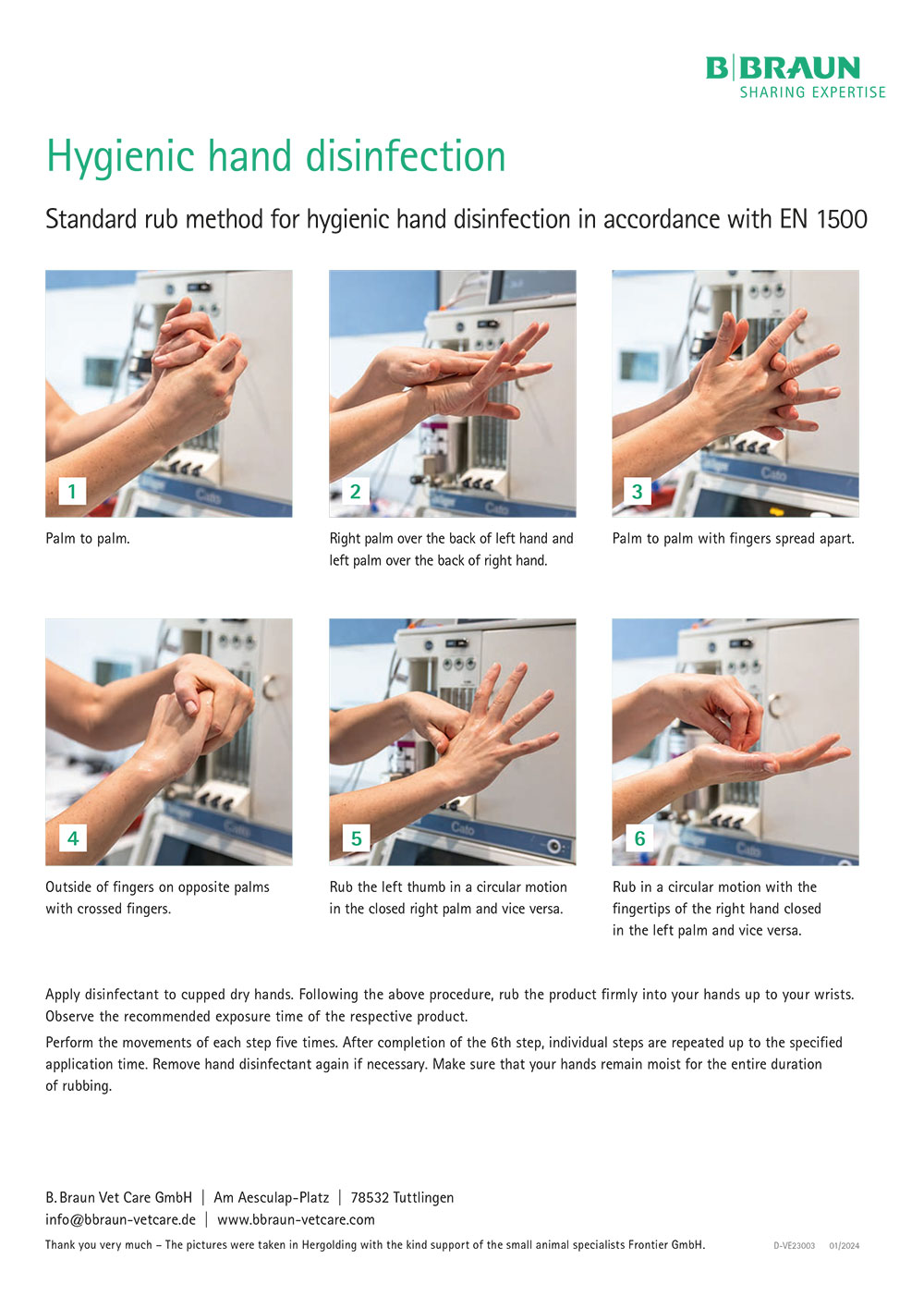 B|BRAUN
SHARING EXPERTISE

Hygienic hand disinfection

Standard rub method for hygienic hand disinfection in accordance with EN 1500

1

Palm to palm.

2

Right palm over the back of left hand and left palm over the back of right hand.

3

Palm to palm with fingers spread apart.

4

Outside of fingers on opposite palms with crossed fingers.

5

Rub the left thumb in a circular motion in the closed right palm and vice versa.

6

Rub in a circular motion with the fingertips of the right hand closed in the left palm and vice versa.

Apply disinfectant to cupped dry hands. Following the above procedure, rub the product firmly into your hands up to your wrists. Observe the recommended exposure time of the respective product.

Perform the movements of each step five times. After completion of the 6th step, individual steps are repeated up to the specified application time. Remove hand disinfectant again if necessary. Make sure that your hands remain moist for the entire duration of rubbing.

B. Braun Vet Care GmbH | Am Aesculap-Platz | 78532 Tuttlingen
info@bbraun-vetcare.de | www.bbraun-vetcare.com

Thank you very much – The pictures were taken in Hergolding with the kind support of the small animal specialists Frontier GmbH.

D-VE23003 01/2024